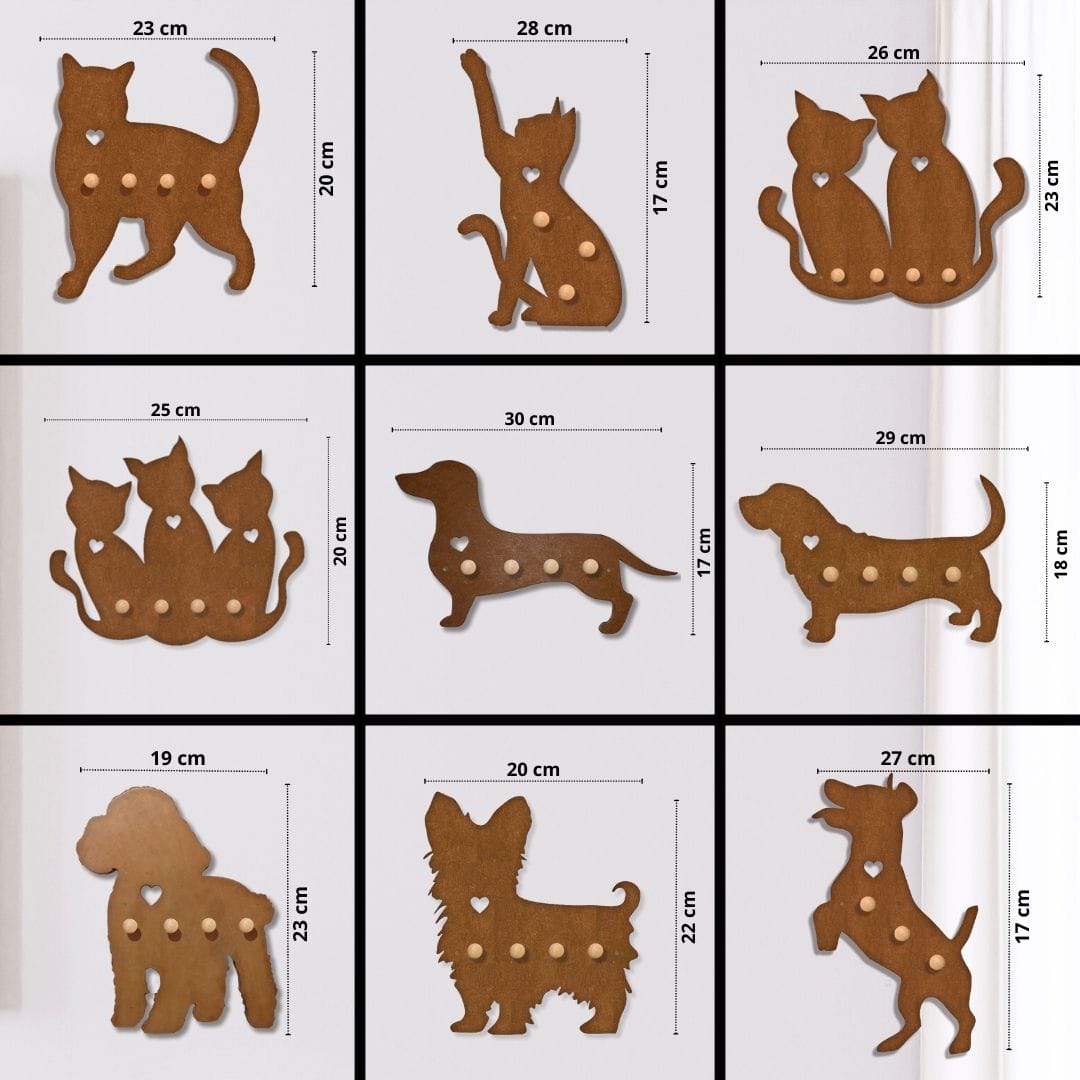 23 cm
20 cm

28 cm
17 cm

26 cm
23 cm

25 cm
20 cm

30 cm
17 cm

29 cm
18 cm

19 cm
23 cm

20 cm
22 cm

27 cm
17 cm